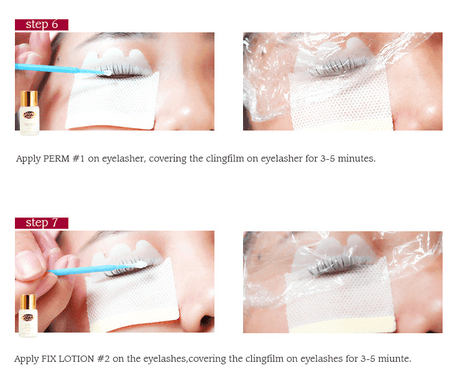 step 6

Apply PERM #1 on eyelasher, covering the clingfilm on eyelasher for 3-5 minutes.

step 7

Apply FIX LOTION #2 on the eyelashes,covering the clingfilm on eyelashes for 3-5 miunte.