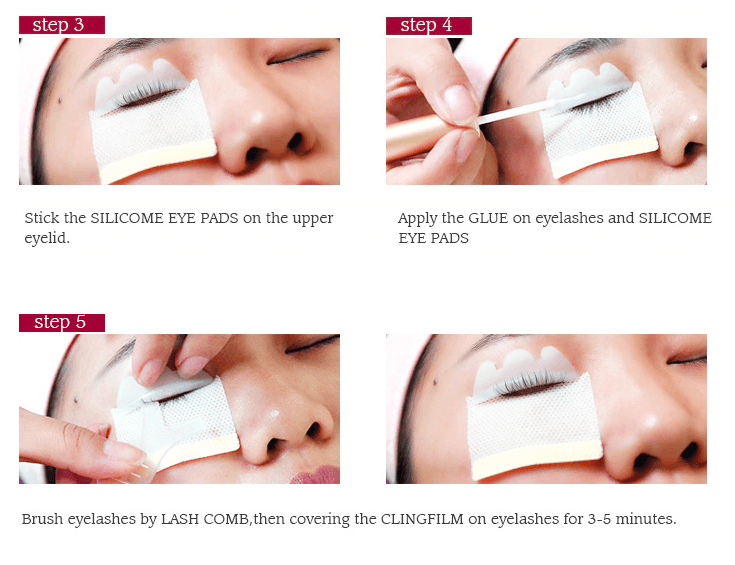 step 3

Stick the SILICOME EYE PADS on the upper eyelid.

step 4

Apply the GLUE on eyelashes and SILICOME EYE PADS

step 5

Brush eyelashes by LASH COMB,then covering the CLINGFILM on eyelashes for 3-5 minutes.