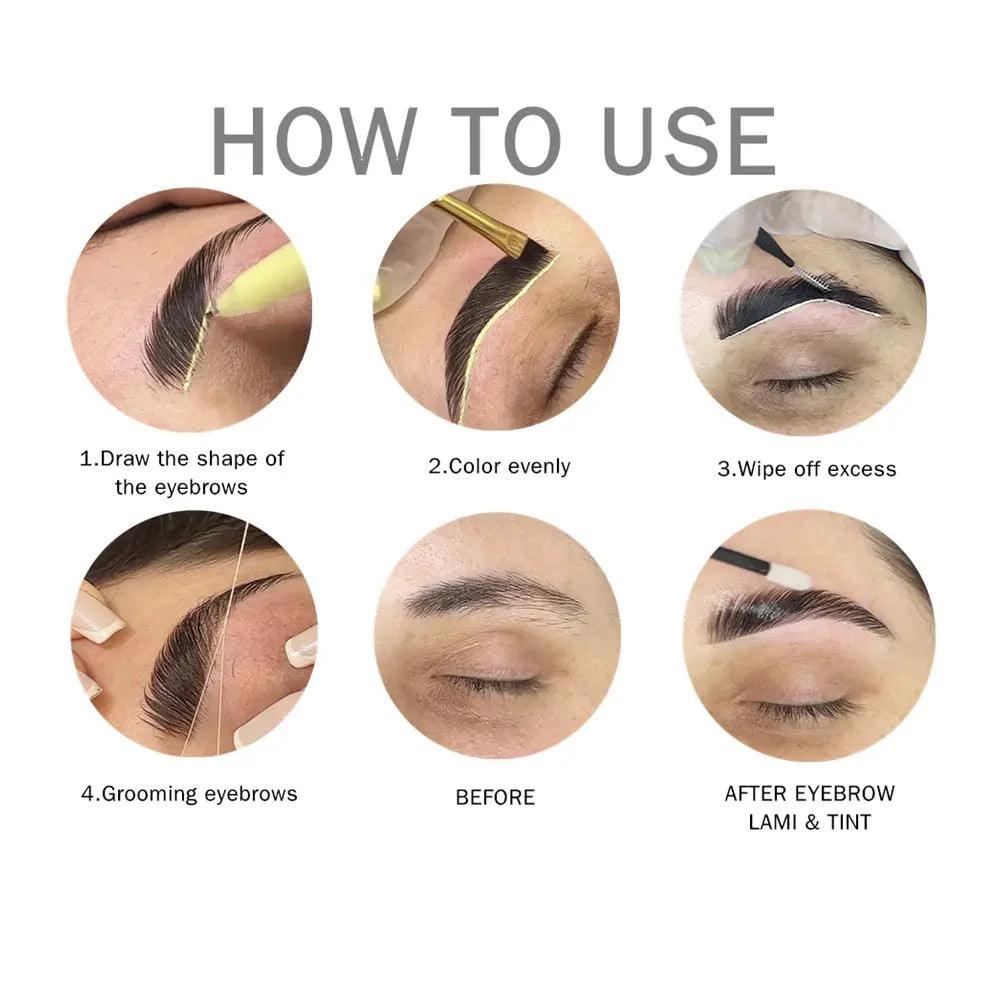 HOW TO USE

1.Draw the shape of the eyebrows

2.Color evenly

3.Wipe off excess

4.Grooming eyebrows

BEFORE

AFTER EYEBROW LAMI & TINT