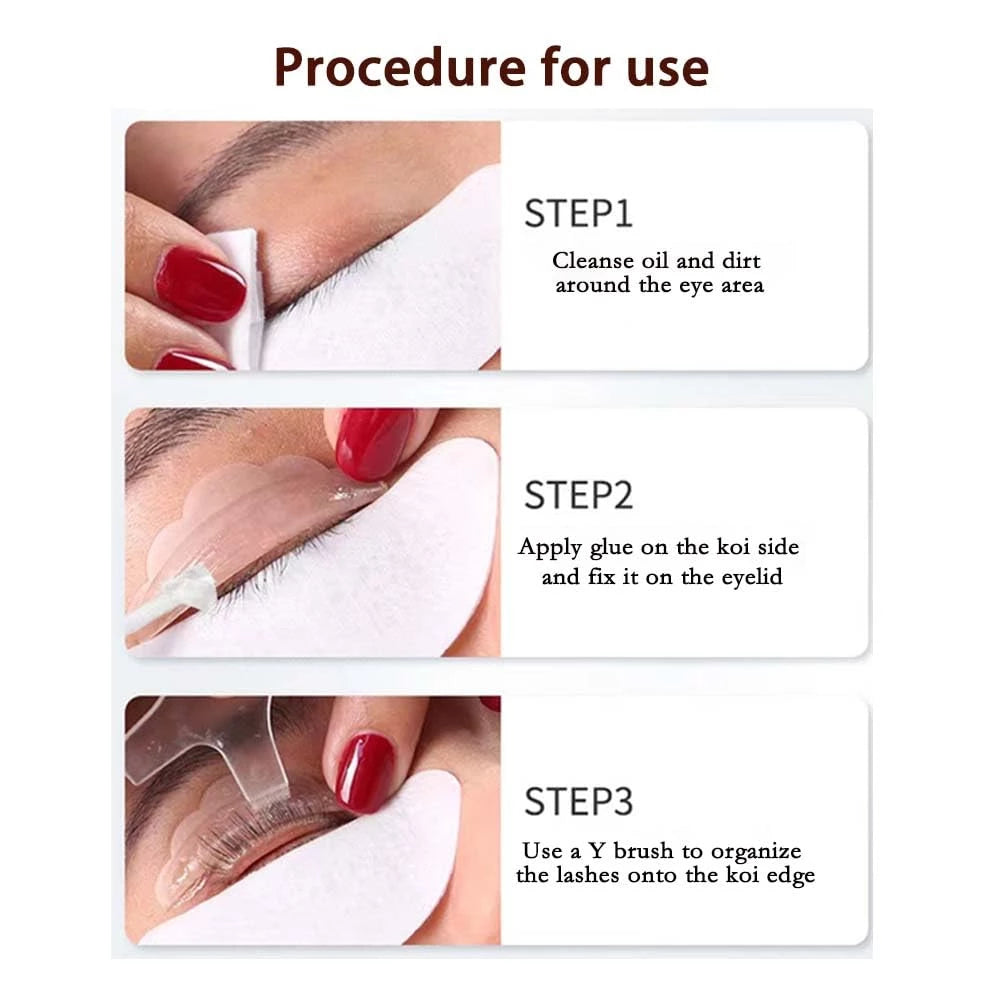 Procedure for use

STEP1

Cleanse oil and dirt around the eye area

STEP2

Apply glue on the koi side and fix it on the eyelid

STEP3

Use a Y brush to organize the lashes onto the koi edge