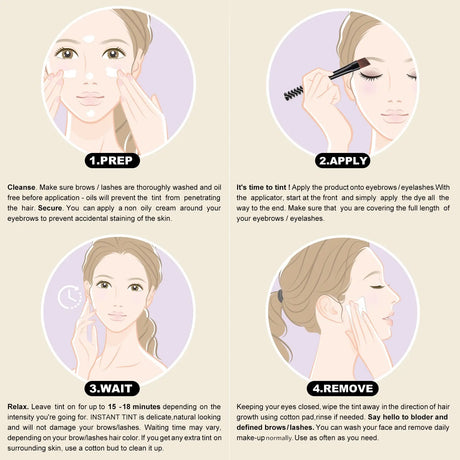 1.PREP

Cleanse. Make sure brows / lashes are thoroughly washed and oil free before application - oils will prevent the tint from penetrating the hair. Secure. You can apply a non oily cream around your eyebrows to prevent accidental staining of the skin.

2.APPLY

It's time to tint ! Apply the product onto eyebrows / eyelashes.With the applicator, start at the front and simply apply the dye all the way to the end. Make sure that you are covering the full length of your eyebrows / eyelashes.

3.WAIT

Relax. Leave tint on for up to 15 -18 minutes depending on the intensity you're going for. INSTANT TINT is delicate,natural looking and will not damage your brows/lashes. Waiting time may vary, depending on your brow/lashes hair color. If you get any extra tint on surrounding skin, use a cotton bud to clean it up.

4.REMOVE

Keeping your eyes closed, wipe the tint away in the direction of hair growth using cotton pad,rinse if needed. Say hello to bloder and defined brows / lashes. You can wash your face and remove daily make-up normally. Use as often as you need.