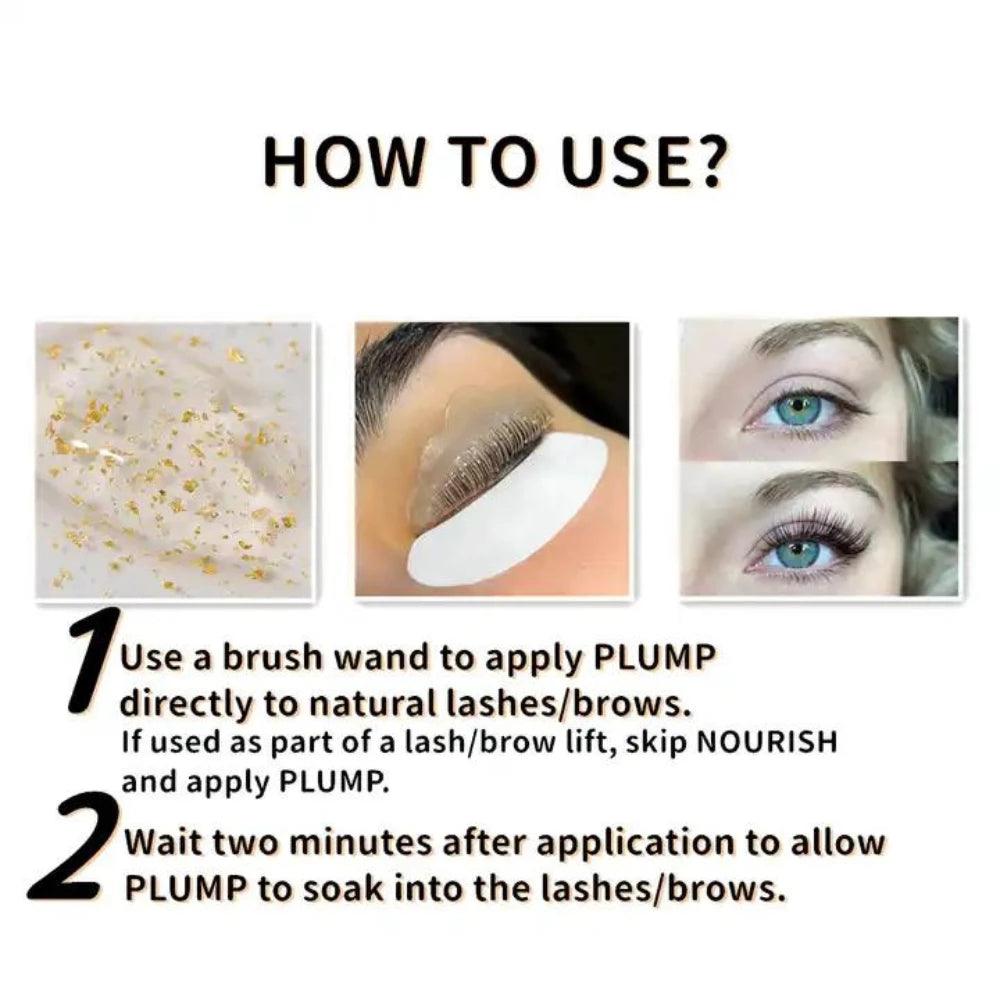 HOW TO USE?

1 Use a brush wand to apply PLUMP directly to natural lashes/brows.
If used as part of a lash/brow lift, skip NOURISH and apply PLUMP.

2 Wait two minutes after application to allow PLUMP to soak into the lashes/brows.